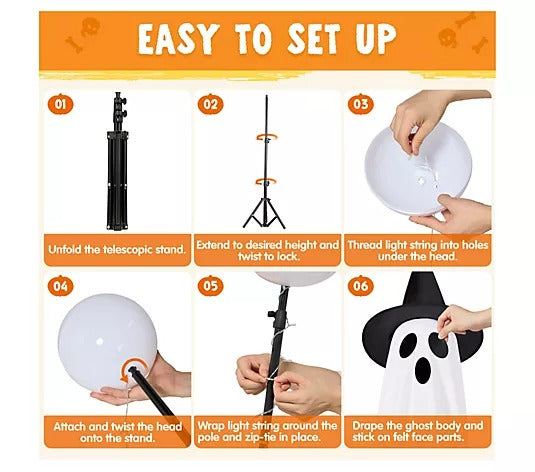 EASY TO SET UP

01

Unfold the telescopic stand.

02

Extend to desired height and twist to lock.

03

Thread light string into holes under the head.

04

Attach and twist the head onto the stand.

05

Wrap light string around the pole and zip-tie in place.

06

Drape the ghost body and stick on felt face parts.